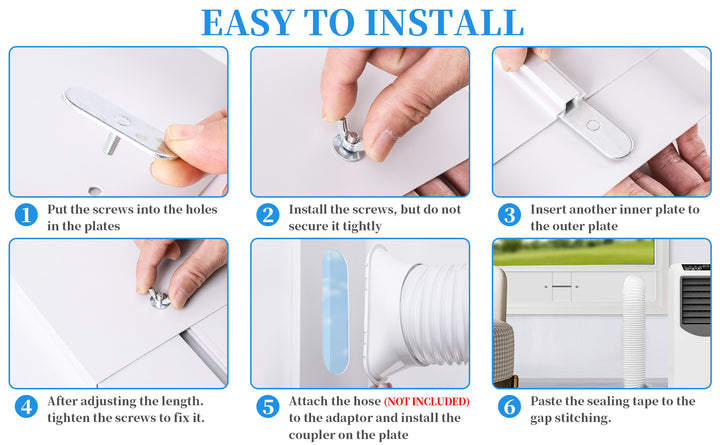 EASY TO INSTALL

1 Put the screws into the holes in the plates

2 Install the screws, but do not secure it tightly

3 Insert another inner plate to the outer plate

4 After adjusting the length. tighten the screws to fix it.

5 Attach the hose (NOT INCLUDED) to the adaptor and install the coupler on the plate

6 Paste the sealing tape to the gap stitching.