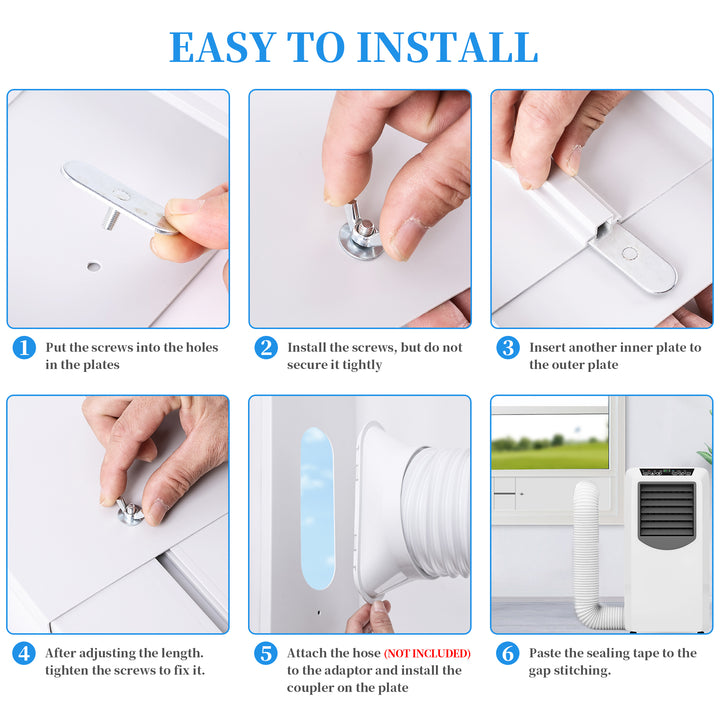 EASY TO INSTALL

1 Put the screws into the holes in the plates

2 Install the screws, but do not secure it tightly

3 Insert another inner plate to the outer plate

4 After adjusting the length. tighten the screws to fix it.

5 Attach the hose (NOT INCLUDED) to the adaptor and install the coupler on the plate

6 Paste the sealing tape to the gap stitching.